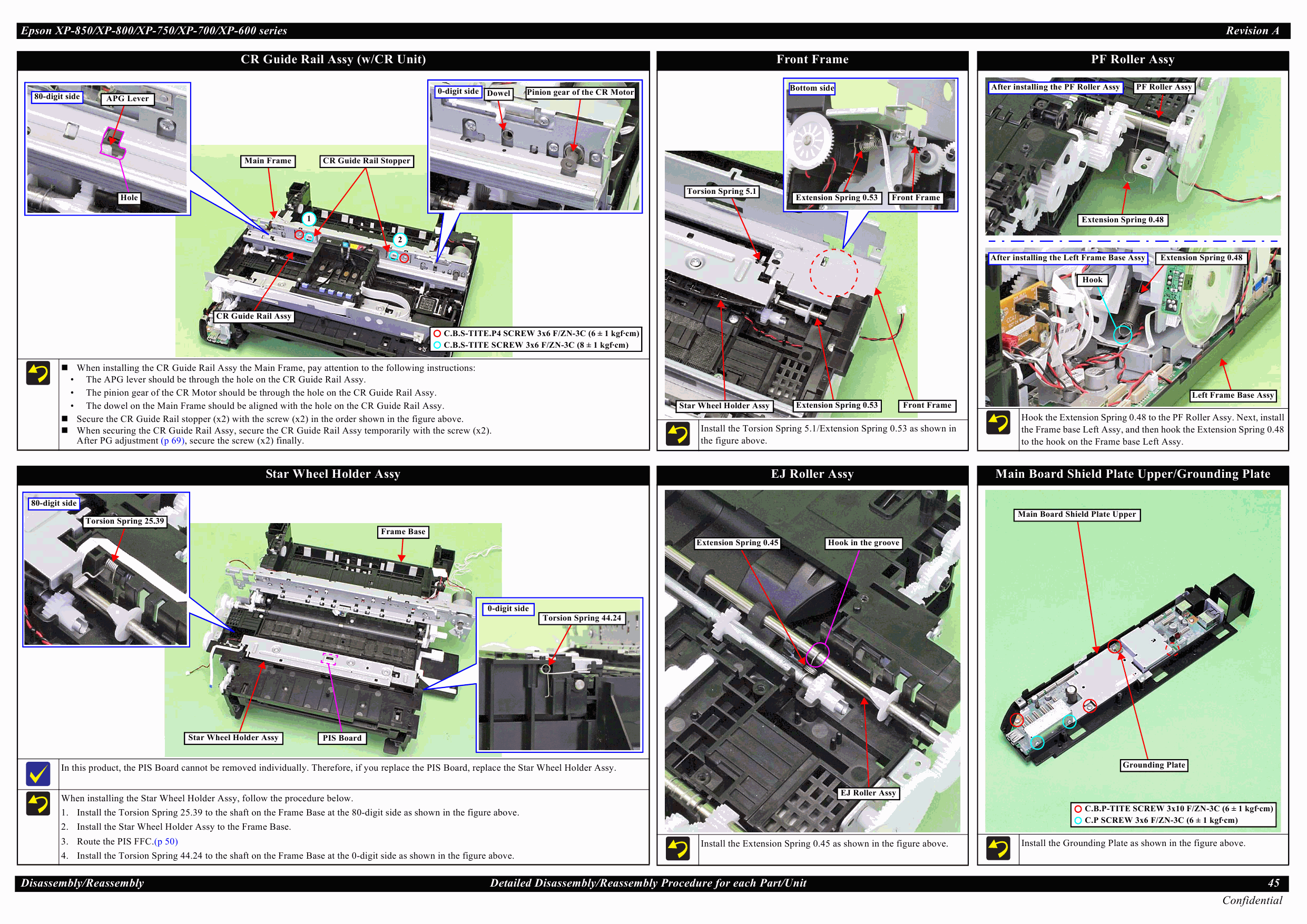 Epson XP-850/XP-800/XP-750/XP-700/XP-600 series Revision A

CR Guide Rail Assy (w/CR Unit)

80-digit side APG Lever Hole

Main Frame CR Guide Rail Stopper

0-digit side Dowel Pinion gear of the CR Motor

1 2

CR Guide Rail Assy

C.B.S-TITE.P4 SCREW 3x6 F/ZN-3C (6 ± 1 kgf·cm)
C.B.S-TITE SCREW 3x6 F/ZN-3C (8 ± 1 kgf·cm)

■ When installing the CR Guide Rail Assy the Main Frame, pay attention to the following instructions:
• The APG lever should be through the hole on the CR Guide Rail Assy.
• The pinion gear of the CR Motor should be through the hole on the CR Guide Rail Assy.
• The dowel on the Main Frame should be aligned with the hole on the CR Guide Rail Assy.
■ Secure the CR Guide Rail stopper (x2) with the screw (x2) in the order shown in the figure above.
■ When securing the CR Guide Rail Assy, secure the CR Guide Rail Assy temporarily with the screw (x2). After PG adjustment (p 69), secure the screw (x2) finally.

Front Frame

Bottom side Torsion Spring 5.1 Extension Spring 0.53 Front Frame

Star Wheel Holder Assy Extension Spring 0.53 Front Frame

Install the Torsion Spring 5.1/Extension Spring 0.53 as shown in the figure above.

PF Roller Assy

After installing the PF Roller Assy PF Roller Assy

Extension Spring 0.48

After installing the Left Frame Base Assy Extension Spring 0.48

Hook

Left Frame Base Assy

Hook the Extension Spring 0.48 to the PF Roller Assy. Next, install the Frame base Left Assy, and then hook the Extension Spring 0.48 to the hook on the Frame base Left Assy.

Star Wheel Holder Assy

80-digit side Torsion Spring 25.39

Frame Base

0-digit side Torsion Spring 44.24

Star Wheel Holder Assy PIS Board

In this product, the PIS Board cannot be removed individually. Therefore, if you replace the PIS Board, replace the Star Wheel Holder Assy.

When installing the Star Wheel Holder Assy, follow the procedure below.
1. Install the Torsion Spring 25.39 to the shaft on the Frame Base at the 80-digit side as shown in the figure above.
2. Install the Star Wheel Holder Assy to the Frame Base.
3. Route the PIS FFC.(p 50)
4. Install the Torsion Spring 44.24 to the shaft on the Frame Base at the 0-digit side as shown in the figure above.

EJ Roller Assy

Extension Spring 0.45 Hook in the groove

EJ Roller Assy

Install the Extension Spring 0.45 as shown in the figure above.

Main Board Shield Plate Upper/Grounding Plate

Main Board Shield Plate Upper

Grounding Plate

C.B.P-TITE SCREW 3x10 F/ZN-3C (6 ± 1 kgf·cm)
C.P SCREW 3x6 F/ZN-3C (6 ± 1 kgf·cm)

Install the Grounding Plate as shown in the figure above.

Disassembly/Reassembly Detailed Disassembly/Reassembly Procedure for each Part/Unit 45

Confidential