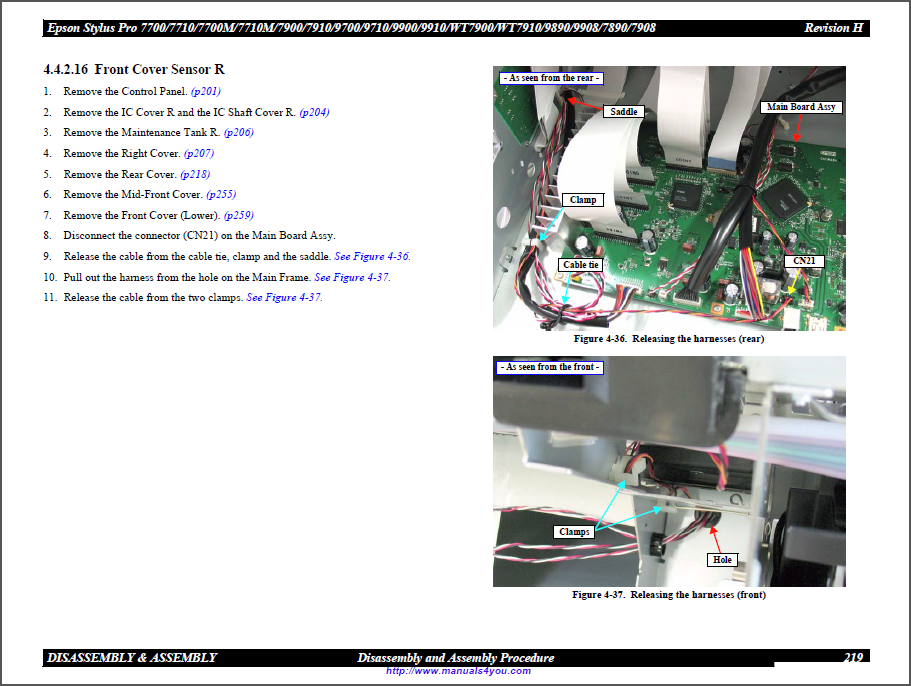 Epson Stylus Pro 7700/7710/7700M/7710M/7900/7910/9700/9710/9900/9910/WT7900/WT7910/9890/9908/7890/7908 Revision H

4.4.2.16 Front Cover Sensor R

1. Remove the Control Panel. (p201)
2. Remove the IC Cover R and the IC Shaft Cover R. (p204)
3. Remove the Maintenance Tank R. (p206)
4. Remove the Right Cover. (p207)
5. Remove the Rear Cover. (p218)
6. Remove the Mid-Front Cover. (p255)
7. Remove the Front Cover (Lower). (p259)
8. Disconnect the connector (CN21) on the Main Board Assy.
9. Release the cable from the cable tie, clamp and the saddle. See Figure 4-36.
10. Pull out the harness from the hole on the Main Frame. See Figure 4-37.
11. Release the cable from the two clamps. See Figure 4-37.

- As seen from the rear -
Saddle
Main Board Assy
Clamp
Cable tie
CN21

Figure 4-36. Releasing the harnesses (rear)

- As seen from the front -
Clamps
Hole

Figure 4-37. Releasing the harnesses (front)

DISASSEMBLY & ASSEMBLY Disassembly and Assembly Procedure 219
http://www.manuals4you.com