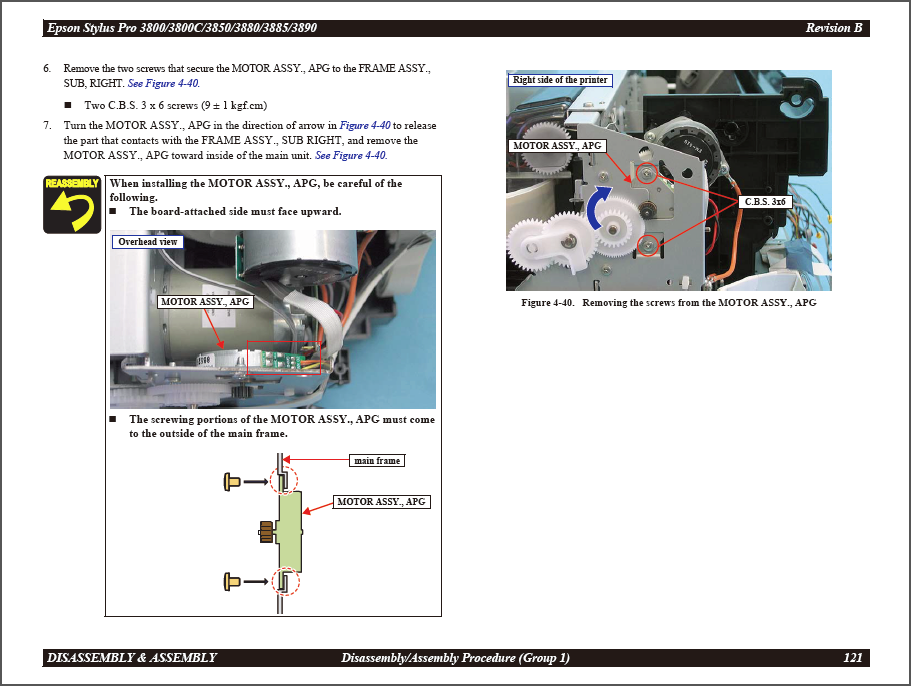 Epson Stylus Pro 3800/3800C/3850/3880/3885/3890 Revision B

6. Remove the two screws that secure the MOTOR ASSY., APG to the FRAME ASSY., SUB, RIGHT. See Figure 4-40.

■ Two C.B.S. 3 x 6 screws (9 ± 1 kgf.cm)

7. Turn the MOTOR ASSY., APG in the direction of arrow in Figure 4-40 to release the part that contacts with the FRAME ASSY., SUB RIGHT, and remove the MOTOR ASSY., APG toward inside of the main unit. See Figure 4-40.

REASSEMBLY

When installing the MOTOR ASSY., APG, be careful of the following.
■ The board-attached side must face upward.

Overhead view

MOTOR ASSY., APG

■ The screwing portions of the MOTOR ASSY., APG must come to the outside of the main frame.

main frame

MOTOR ASSY., APG

Right side of the printer

MOTOR ASSY., APG

C.B.S. 3x6

Figure 4-40. Removing the screws from the MOTOR ASSY., APG

DISASSEMBLY & ASSEMBLY Disassembly/Assembly Procedure (Group 1) 121