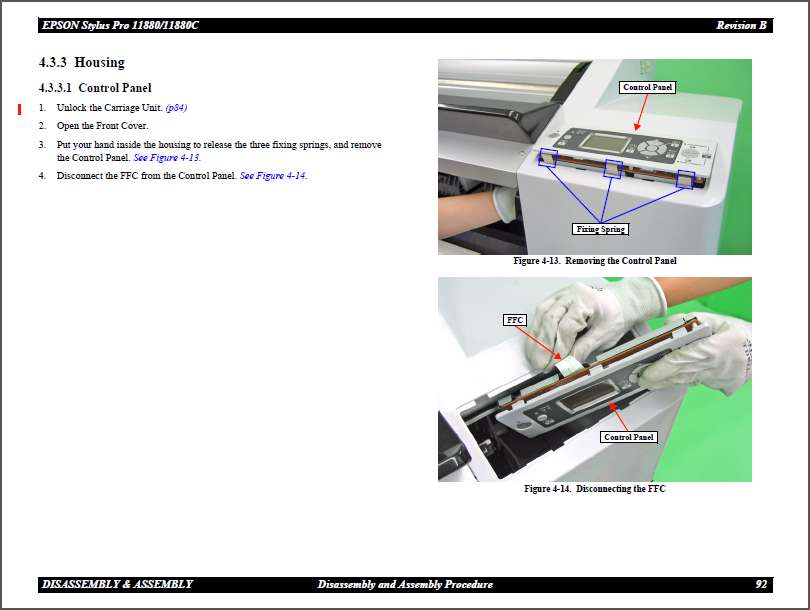 EPSON Stylus Pro 11880/11880C Revision B

4.3.3 Housing

4.3.3.1 Control Panel

1. Unlock the Carriage Unit. (p84)
2. Open the Front Cover.
3. Put your hand inside the housing to release the three fixing springs, and remove the Control Panel. See Figure 4-13.
4. Disconnect the FFC from the Control Panel. See Figure 4-14.

Control Panel

Fixing Spring

Figure 4-13. Removing the Control Panel

FFC

Control Panel

Figure 4-14. Disconnecting the FFC

DISASSEMBLY & ASSEMBLY Disassembly and Assembly Procedure 92