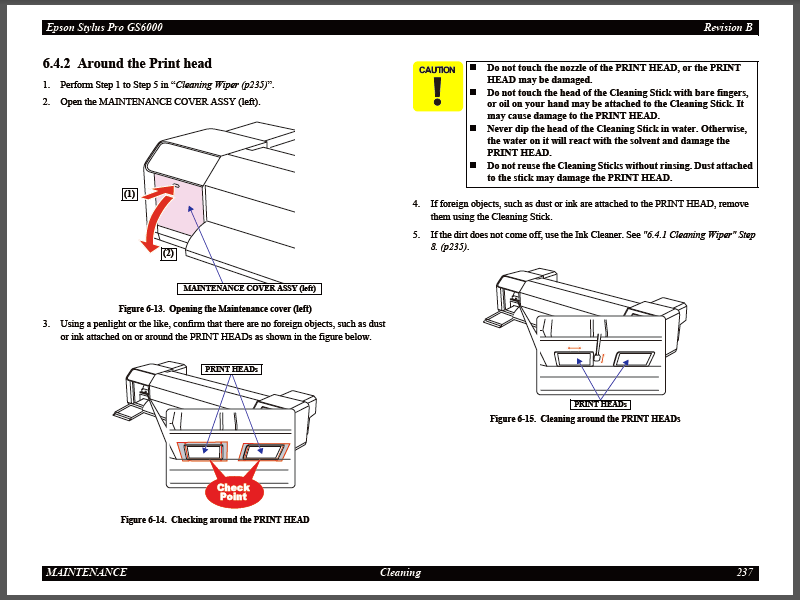 Epson Stylus Pro GS6000 Revision B

6.4.2 Around the Print head

1. Perform Step 1 to Step 5 in "Cleaning Wiper (p235)".

2. Open the MAINTENANCE COVER ASSY (left).

(1)

(2)

MAINTENANCE COVER ASSY (left)

Figure 6-13. Opening the Maintenance cover (left)

3. Using a penlight or the like, confirm that there are no foreign objects, such as dust or ink attached on or around the PRINT HEADs as shown in the figure below.

PRINT HEADs

Check Point

Figure 6-14. Checking around the PRINT HEAD

CAUTION

■ Do not touch the nozzle of the PRINT HEAD, or the PRINT HEAD may be damaged.
■ Do not touch the head of the Cleaning Stick with bare fingers, or oil on your hand may be attached to the Cleaning Stick. It may cause damage to the PRINT HEAD.
■ Never dip the head of the Cleaning Stick in water. Otherwise, the water on it will react with the solvent and damage the PRINT HEAD.
■ Do not reuse the Cleaning Sticks without rinsing. Dust attached to the stick may damage the PRINT HEAD.

4. If foreign objects, such as dust or ink are attached to the PRINT HEAD, remove them using the Cleaning Stick.

5. If the dirt does not come off, use the Ink Cleaner. See "6.4.1 Cleaning Wiper" Step 8. (p235).

PRINT HEADs

Figure 6-15. Cleaning around the PRINT HEADs

MAINTENANCE Cleaning 237