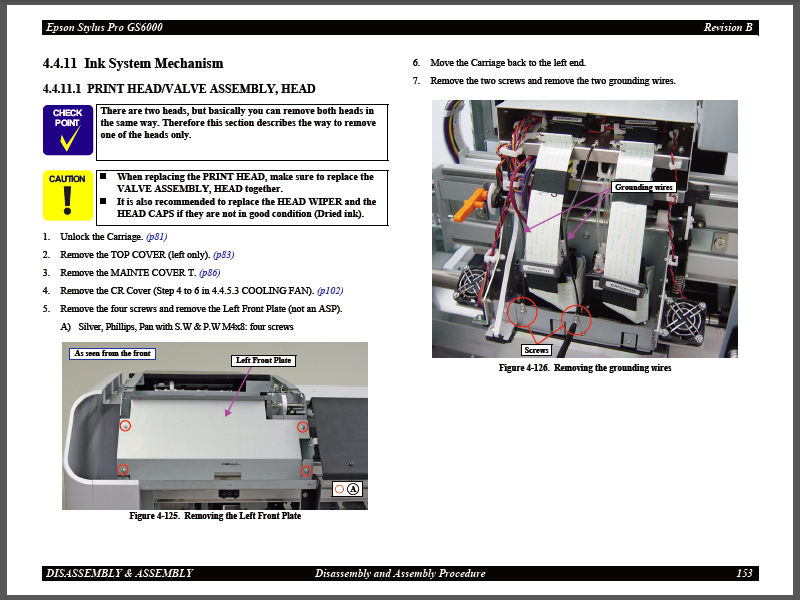 Epson Stylus Pro GS6000 Revision B

4.4.11 Ink System Mechanism

4.4.11.1 PRINT HEAD/VALVE ASSEMBLY, HEAD

CHECK POINT

There are two heads, but basically you can remove both heads in the same way. Therefore this section describes the way to remove one of the heads only.

CAUTION

■ When replacing the PRINT HEAD, make sure to replace the VALVE ASSEMBLY, HEAD together.
■ It is also recommended to replace the HEAD WIPER and the HEAD CAPS if they are not in good condition (Dried ink).

1. Unlock the Carriage. (p81)
2. Remove the TOP COVER (left only). (p83)
3. Remove the MAINTE COVER T. (p86)
4. Remove the CR Cover (Step 4 to 6 in 4.4.5.3 COOLING FAN). (p102)
5. Remove the four screws and remove the Left Front Plate (not an ASP).
A) Silver, Phillips, Pan with S.W & P.W M4x8: four screws

As seen from the front

Left Front Plate

A

Figure 4-125. Removing the Left Front Plate

6. Move the Carriage back to the left end.
7. Remove the two screws and remove the two grounding wires.

Grounding wires

Screws

Figure 4-126. Removing the grounding wires

DISASSEMBLY & ASSEMBLY Disassembly and Assembly Procedure 153