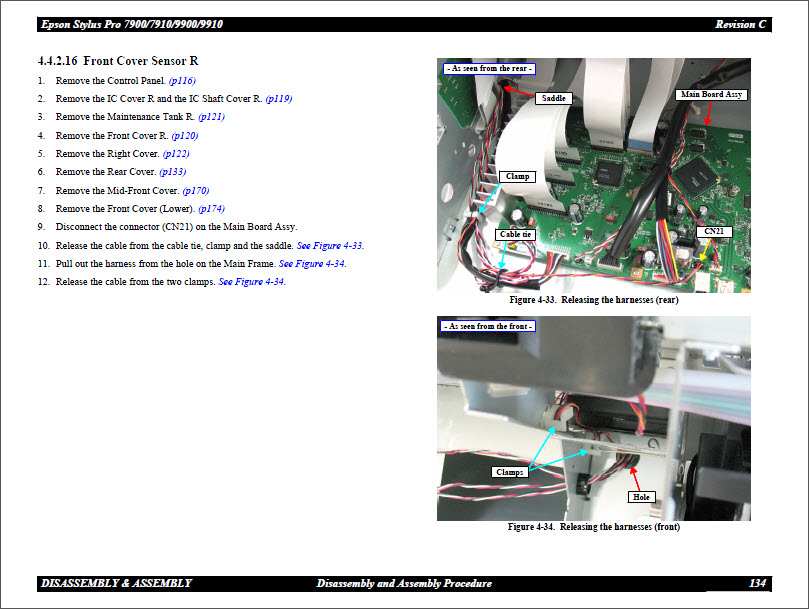 Epson Stylus Pro 7900/7910/9900/9910 Revision C

4.4.2.16 Front Cover Sensor R

1. Remove the Control Panel. (p116)
2. Remove the IC Cover R and the IC Shaft Cover R. (p119)
3. Remove the Maintenance Tank R. (p121)
4. Remove the Front Cover R. (p120)
5. Remove the Right Cover. (p122)
6. Remove the Rear Cover. (p133)
7. Remove the Mid-Front Cover. (p170)
8. Remove the Front Cover (Lower). (p174)
9. Disconnect the connector (CN21) on the Main Board Assy.
10. Release the cable from the cable tie, clamp and the saddle. See Figure 4-33.
11. Pull out the harness from the hole on the Main Frame. See Figure 4-34.
12. Release the cable from the two clamps. See Figure 4-34.

- As seen from the rear -
Saddle
Main Board Assy
Clamp
Cable tie
CN21

Figure 4-33. Releasing the harnesses (rear)

- As seen from the front -
Clamps
Hole

Figure 4-34. Releasing the harnesses (front)

DISASSEMBLY & ASSEMBLY Disassembly and Assembly Procedure 134