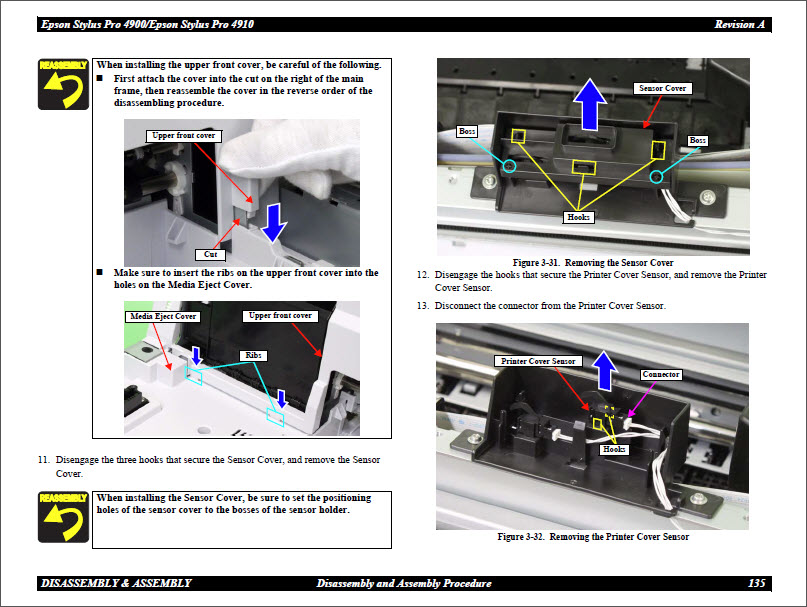 Epson Stylus Pro 4900/Epson Stylus Pro 4910

Revision A

REASSEMBLY

When installing the upper front cover, be careful of the following.

■ First attach the cover into the cut on the right of the main frame, then reassemble the cover in the reverse order of the disassembling procedure.

Upper front cover

Cut

■ Make sure to insert the ribs on the upper front cover into the holes on the Media Eject Cover.

Media Eject Cover

Upper front cover

Ribs

11. Disengage the three hooks that secure the Sensor Cover, and remove the Sensor Cover.

REASSEMBLY

When installing the Sensor Cover, be sure to set the positioning holes of the sensor cover to the bosses of the sensor holder.

Sensor Cover

Boss

Boss

Hooks

Figure 3-31. Removing the Sensor Cover

12. Disengage the hooks that secure the Printer Cover Sensor, and remove the Printer Cover Sensor.

13. Disconnect the connector from the Printer Cover Sensor.

Printer Cover Sensor

Connector

Hooks

Figure 3-32. Removing the Printer Cover Sensor

DISASSEMBLY & ASSEMBLY

Disassembly and Assembly Procedure

135