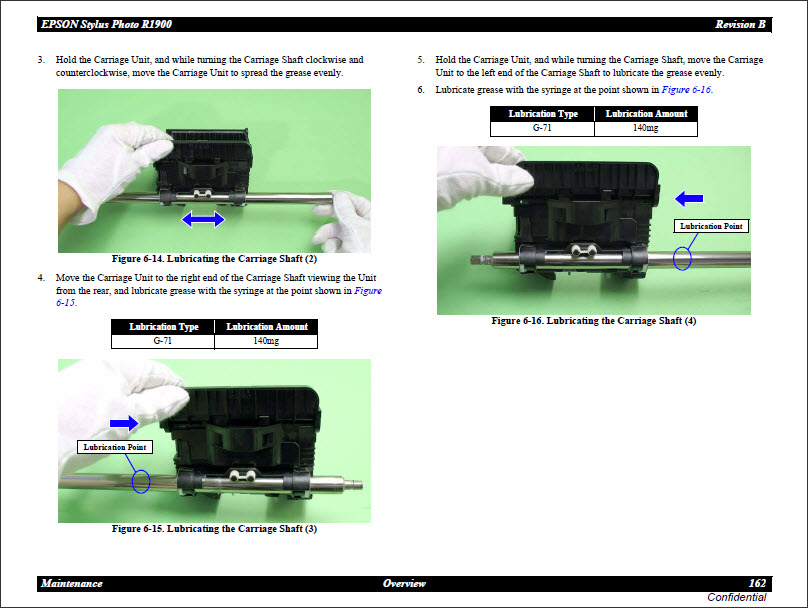 EPSON Stylus Photo R1900 Revision B

3. Hold the Carriage Unit, and while turning the Carriage Shaft clockwise and counterclockwise, move the Carriage Unit to spread the grease evenly.

Figure 6-14. Lubricating the Carriage Shaft (2)

4. Move the Carriage Unit to the right end of the Carriage Shaft viewing the Unit from the rear, and lubricate grease with the syringe at the point shown in Figure 6-15.

| Lubrication Type | Lubrication Amount |
|---|---|
| G-71 | 140mg |

Lubrication Point

Figure 6-15. Lubricating the Carriage Shaft (3)

5. Hold the Carriage Unit, and while turning the Carriage Shaft, move the Carriage Unit to the left end of the Carriage Shaft to lubricate the grease evenly.

6. Lubricate grease with the syringe at the point shown in Figure 6-16.

| Lubrication Type | Lubrication Amount |
|---|---|
| G-71 | 140mg |

Lubrication Point

Figure 6-16. Lubricating the Carriage Shaft (4)

Maintenance Overview 162

Confidential