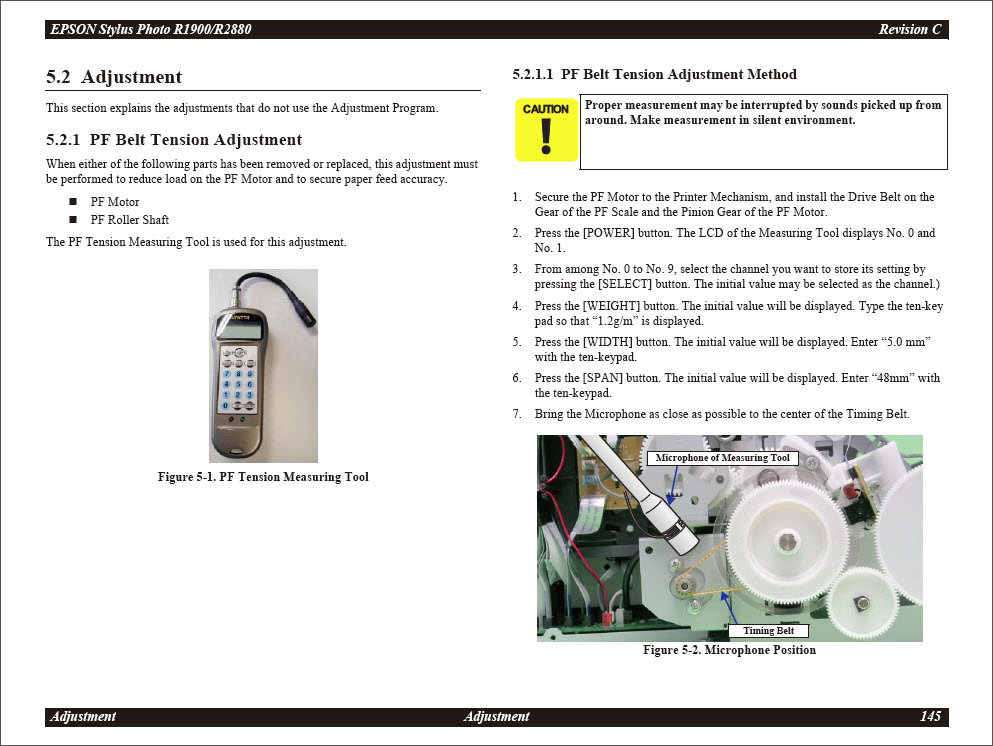 EPSON Stylus Photo R1900/R2880 Revision C

5.2 Adjustment

This section explains the adjustments that do not use the Adjustment Program.

5.2.1 PF Belt Tension Adjustment

When either of the following parts has been removed or replaced, this adjustment must be performed to reduce load on the PF Motor and to secure paper feed accuracy.

■ PF Motor
■ PF Roller Shaft

The PF Tension Measuring Tool is used for this adjustment.

Figure 5-1. PF Tension Measuring Tool

5.2.1.1 PF Belt Tension Adjustment Method

CAUTION

Proper measurement may be interrupted by sounds picked up from around. Make measurement in silent environment.

1. Secure the PF Motor to the Printer Mechanism, and install the Drive Belt on the Gear of the PF Scale and the Pinion Gear of the PF Motor.
2. Press the [POWER] button. The LCD of the Measuring Tool displays No. 0 and No. 1.
3. From among No. 0 to No. 9, select the channel you want to store its setting by pressing the [SELECT] button. The initial value may be selected as the channel.)
4. Press the [WEIGHT] button. The initial value will be displayed. Type the ten-key pad so that “1.2g/m” is displayed.
5. Press the [WIDTH] button. The initial value will be displayed. Enter “5.0 mm” with the ten-keypad.
6. Press the [SPAN] button. The initial value will be displayed. Enter “48mm” with the ten-keypad.
7. Bring the Microphone as close as possible to the center of the Timing Belt.

Microphone of Measuring Tool

Timing Belt

Figure 5-2. Microphone Position

Adjustment Adjustment 145