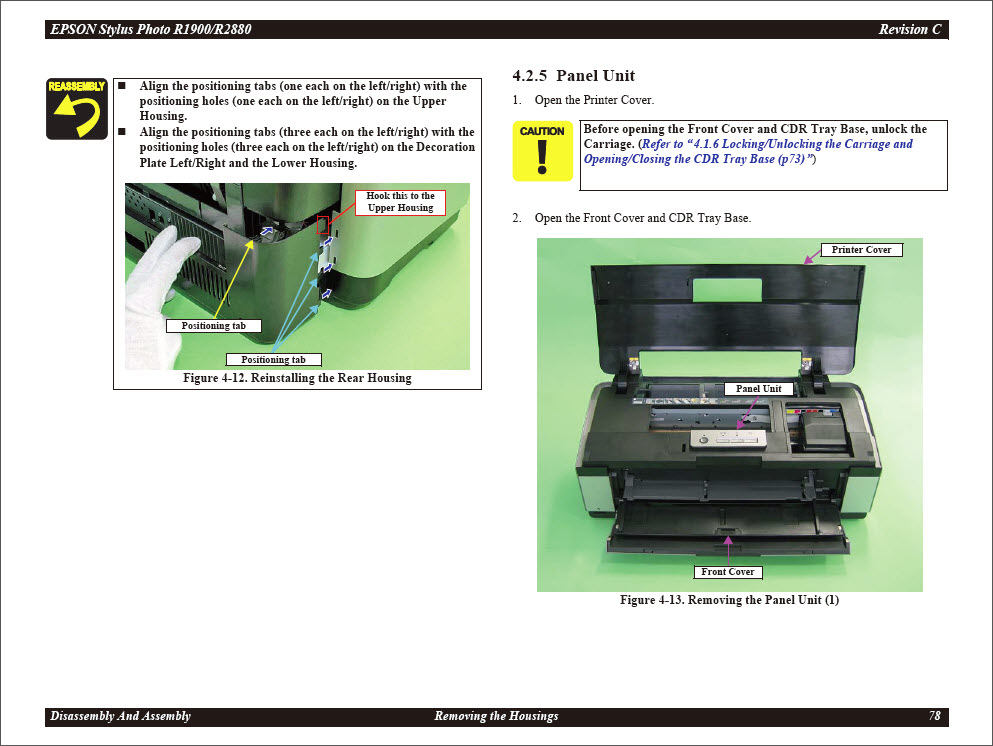 EPSON Stylus Photo R1900/R2880 Revision C

REASSEMBLY

■ Align the positioning tabs (one each on the left/right) with the positioning holes (one each on the left/right) on the Upper Housing.
■ Align the positioning tabs (three each on the left/right) with the positioning holes (three each on the left/right) on the Decoration Plate Left/Right and the Lower Housing.

Hook this to the Upper Housing

Positioning tab

Positioning tab

Figure 4-12. Reinstalling the Rear Housing

4.2.5 Panel Unit

1. Open the Printer Cover.

CAUTION

Before opening the Front Cover and CDR Tray Base, unlock the Carriage. (Refer to "4.1.6 Locking/Unlocking the Carriage and Opening/Closing the CDR Tray Base (p73)")

2. Open the Front Cover and CDR Tray Base.

Printer Cover

Panel Unit

Front Cover

Figure 4-13. Removing the Panel Unit (1)

Disassembly And Assembly Removing the Housings 78