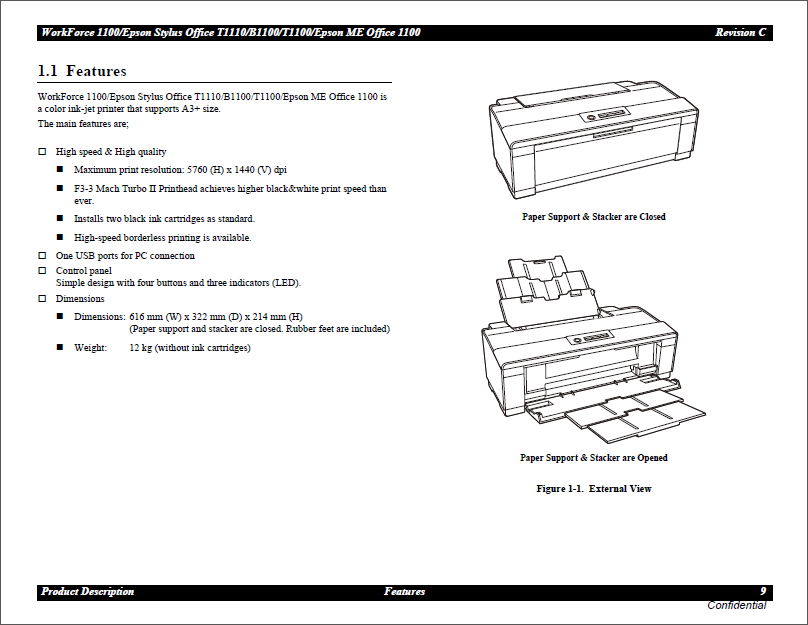 WorkForce 1100/Epson Stylus Office T1110/B1100/T1100/Epson ME Office 1100 Revision C

1.1 Features

WorkForce 1100/Epson Stylus Office T1110/B1100/T1100/Epson ME Office 1100 is a color ink-jet printer that supports A3+ size.
The main features are;

☐ High speed & High quality

■ Maximum print resolution: 5760 (H) x 1440 (V) dpi

■ F3-3 Mach Turbo II Printhead achieves higher black&white print speed than ever.

■ Installs two black ink cartridges as standard.

■ High-speed borderless printing is available.

☐ One USB ports for PC connection

☐ Control panel
Simple design with four buttons and three indicators (LED).

☐ Dimensions

■ Dimensions: 616 mm (W) x 322 mm (D) x 214 mm (H)
(Paper support and stacker are closed. Rubber feet are included)

■ Weight: 12 kg (without ink cartridges)

Paper Support & Stacker are Closed

Paper Support & Stacker are Opened

Figure 1-1. External View

Product Description Features 9
Confidential