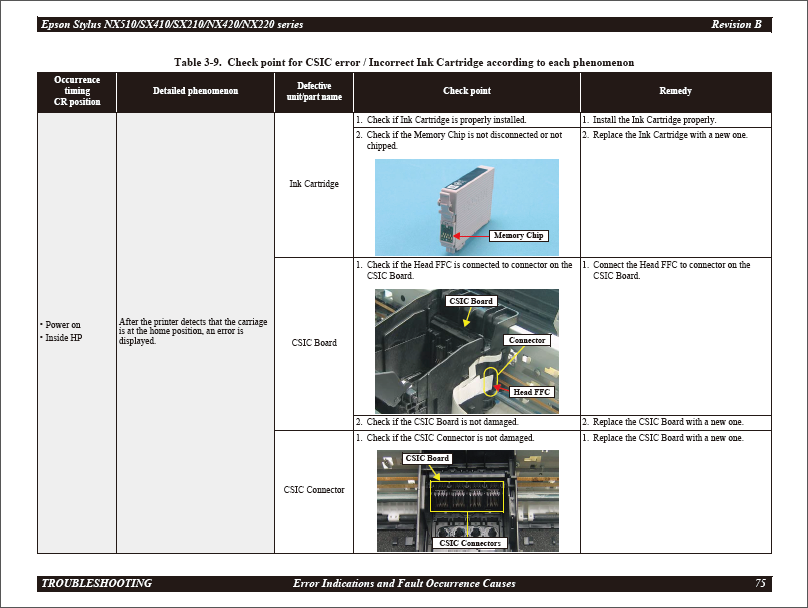 Epson Stylus NX510/SX410/SX210/NX420/NX220 series

Revision B

Table 3-9. Check point for CSIC error / Incorrect Ink Cartridge according to each phenomenon

| Occurrence timing CR position | Detailed phenomenon | Defective unit/part name | Check point | Remedy |
|---|---|---|---|---|
| • Power on • Inside HP | After the printer detects that the carriage is at the home position, an error is displayed. | Ink Cartridge | 1. Check if Ink Cartridge is properly installed. | 1. Install the Ink Cartridge properly. |
| | | | 2. Check if the Memory Chip is not disconnected or not chipped. Memory Chip | 2. Replace the Ink Cartridge with a new one. |
| | | CSIC Board | 1. Check if the Head FFC is connected to connector on the CSIC Board. CSIC Board Connector Head FFC | 1. Connect the Head FFC to connector on the CSIC Board. |
| | | | 2. Check if the CSIC Board is not damaged. | 2. Replace the CSIC Board with a new one. |
| | | CSIC Connector | 1. Check if the CSIC Connector is not damaged. CSIC Board CSIC Connectors | 1. Replace the CSIC Board with a new one. |

TROUBLESHOOTING

Error Indications and Fault Occurrence Causes

75