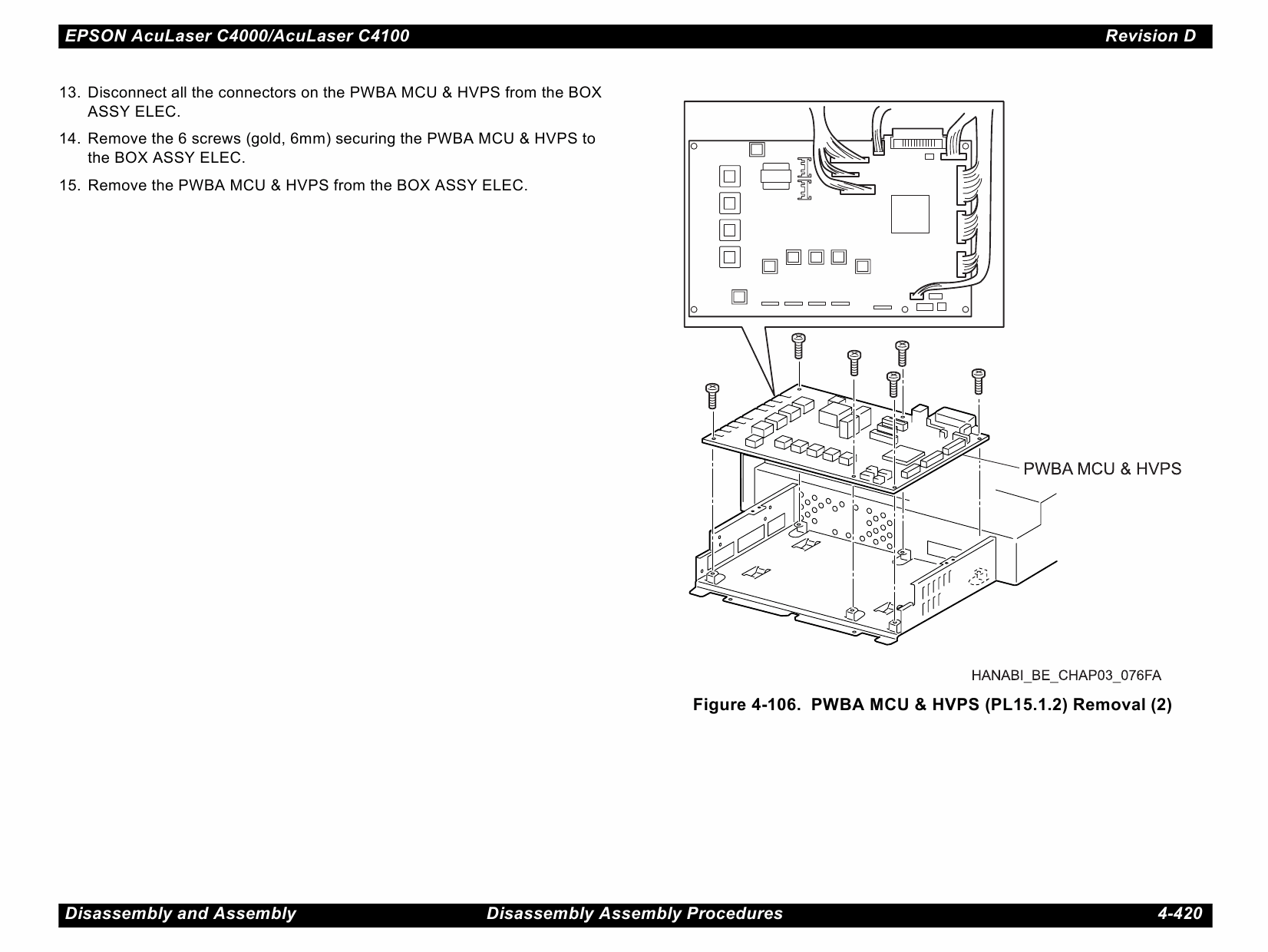 EPSON AcuLaser C4000/AcuLaser C4100 Revision D

13. Disconnect all the connectors on the PWBA MCU & HVPS from the BOX ASSY ELEC.

14. Remove the 6 screws (gold, 6mm) securing the PWBA MCU & HVPS to the BOX ASSY ELEC.

15. Remove the PWBA MCU & HVPS from the BOX ASSY ELEC.

PWBA MCU & HVPS

HANABI_BE_CHAP03_076FA

Figure 4-106. PWBA MCU & HVPS (PL15.1.2) Removal (2)

Disassembly and Assembly Disassembly Assembly Procedures 4-420