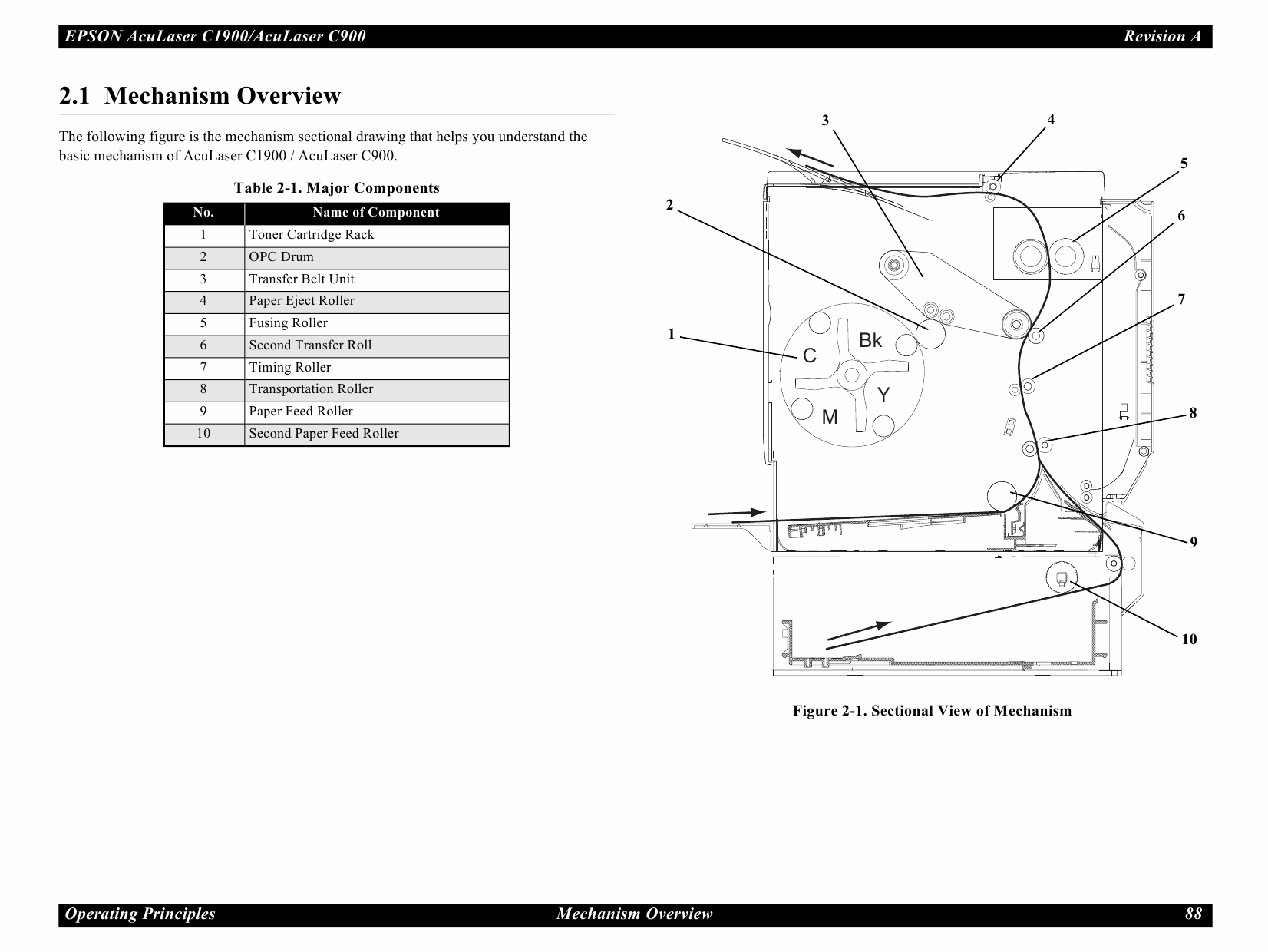 EPSON AcuLaser C1900/AcuLaser C900 Revision A

2.1 Mechanism Overview

The following figure is the mechanism sectional drawing that helps you understand the basic mechanism of AcuLaser C1900 / AcuLaser C900.

Table 2-1. Major Components

| No. | Name of Component |
|---|---|
| 1 | Toner Cartridge Rack |
| 2 | OPC Drum |
| 3 | Transfer Belt Unit |
| 4 | Paper Eject Roller |
| 5 | Fusing Roller |
| 6 | Second Transfer Roll |
| 7 | Timing Roller |
| 8 | Transportation Roller |
| 9 | Paper Feed Roller |
| 10 | Second Paper Feed Roller |

3
4
5
2
6
7
1
Bk
C
Y
M
8
9
10

Figure 2-1. Sectional View of Mechanism

Operating Principles Mechanism Overview 88